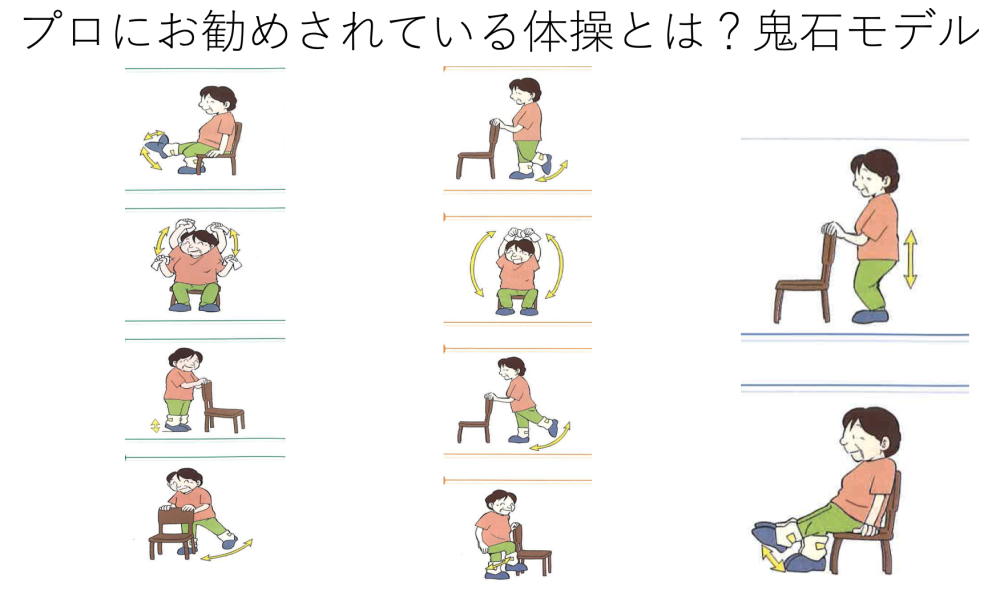 プロにお勧めされている体操とは？鬼石モデル