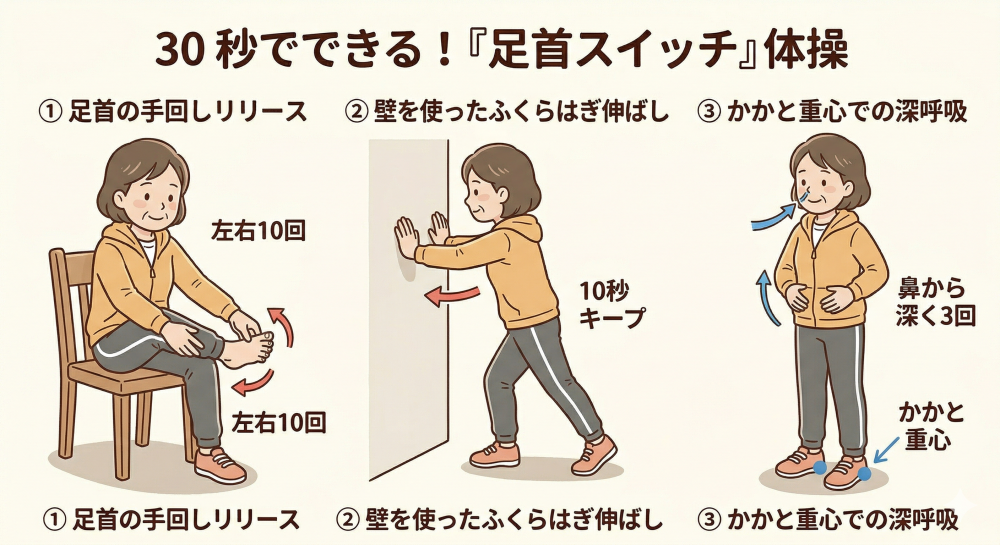 30 秒でできる！『足首スイッチ』体操

① 足首の手回しリリース

左右10回

左右10回

① 足首の手回しリリース

② 壁を使ったふくらはぎ伸ばし

10秒
キープ

② 壁を使ったふくらはぎ伸ばし

③ かかと重心での深呼吸

鼻から
深く3回

かかと
重心

③ かかと重心での深呼吸